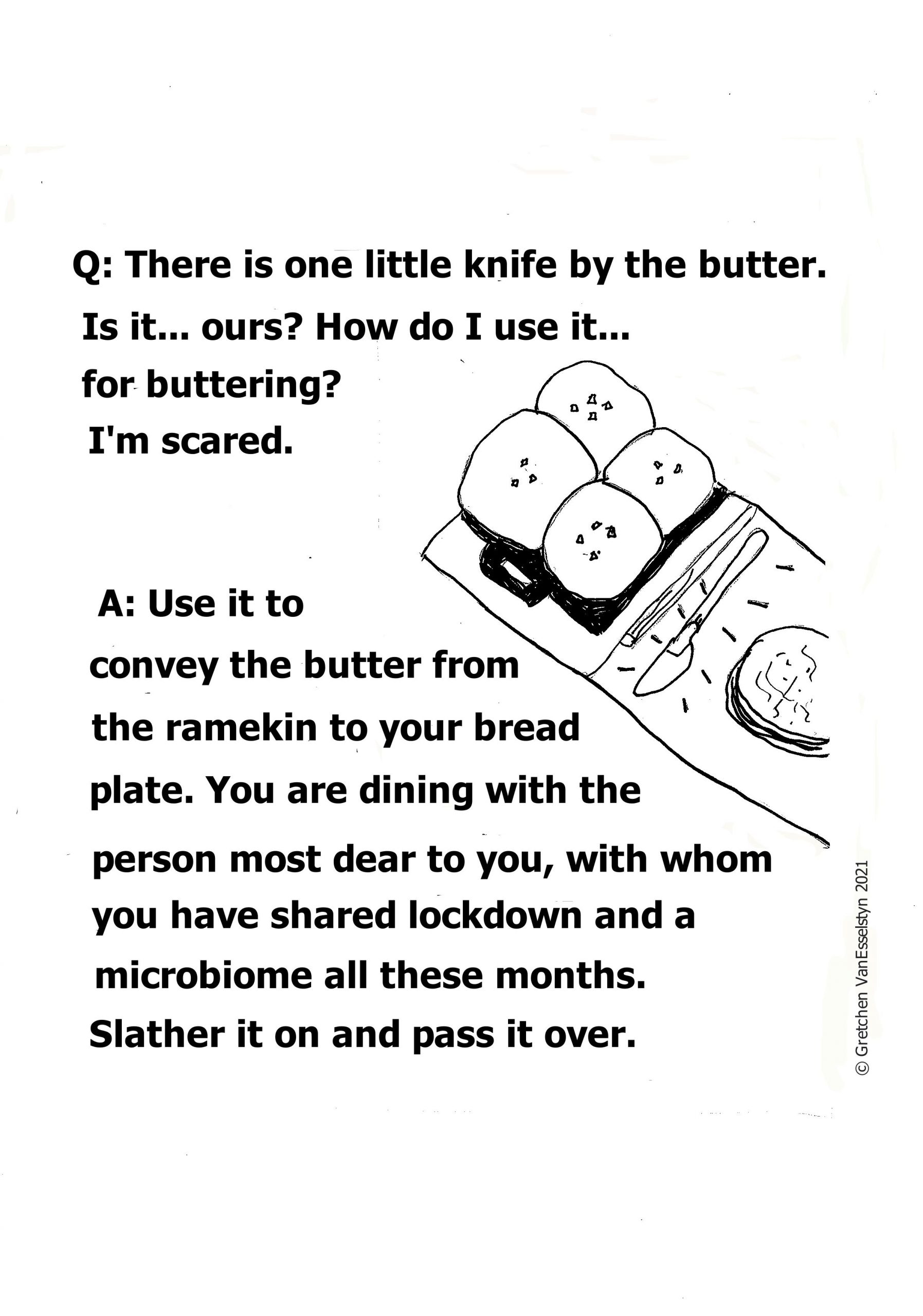 Q: There is one little knife by the butter. Is it... ours? How do I use it... for buttering?
I'm scared.

A: Use it to convey the butter from the ramekin to your bread plate. You are dining with the person most dear to you, with whom you have shared lockdown and a microbiome all these months. Slather it on and pass it over.

© Gretchen VanEsselstyn 2021